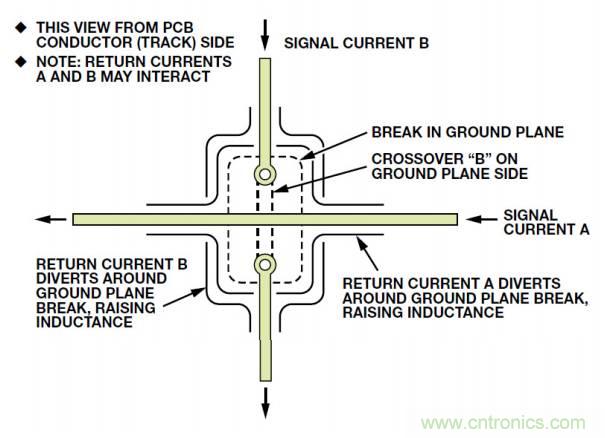 ◆ THIS VIEW FROM PCB CONDUCTOR (TRACK) SIDE

◆ NOTE: RETURN CURRENTS A AND B MAY INTERACT

SIGNAL CURRENT B

BREAK IN GROUND PLANE

CROSSOVER "B" ON GROUND PLANE SIDE

SIGNAL CURRENT A

RETURN CURRENT B DIVERTS AROUND GROUND PLANE BREAK, RAISING INDUCTANCE

RETURN CURRENT A DIVERTS AROUND GROUND PLANE BREAK, RAISING INDUCTANCE

www.cntronics.com