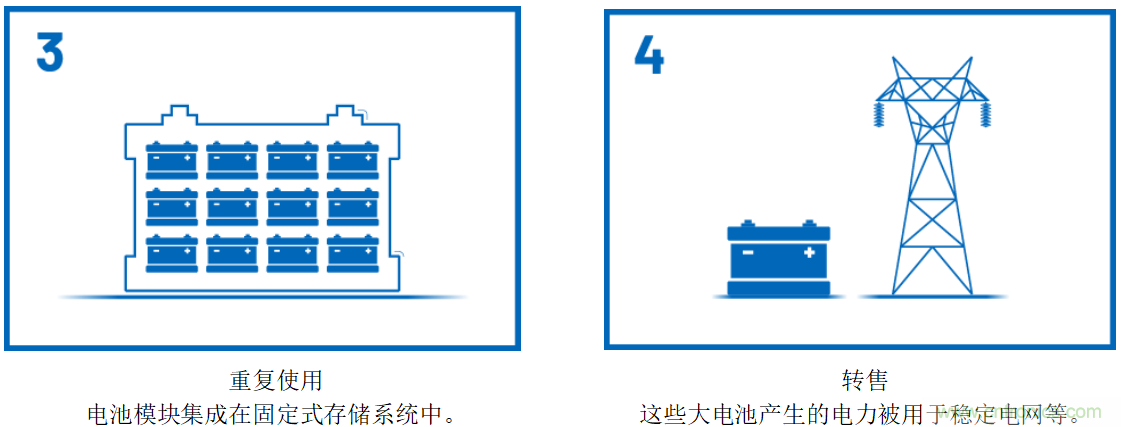 3

重复使用
电池模块集成在固定式存储系统中。

4

转售
这些大电池产生的电力被用于稳定电网等。